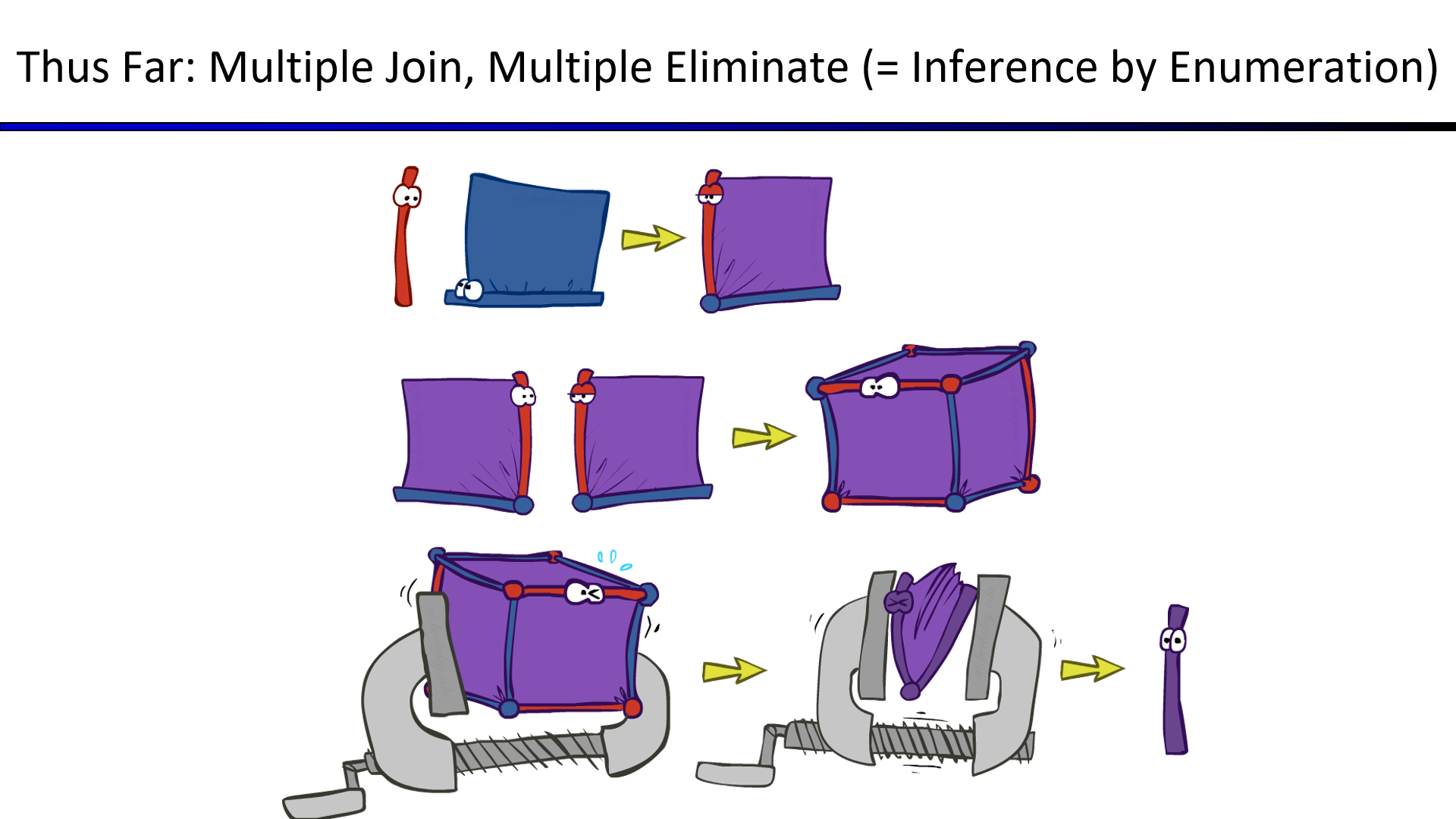 Thus Far: Multiple Join, Multiple Eliminate (= Inference by Enumeration)